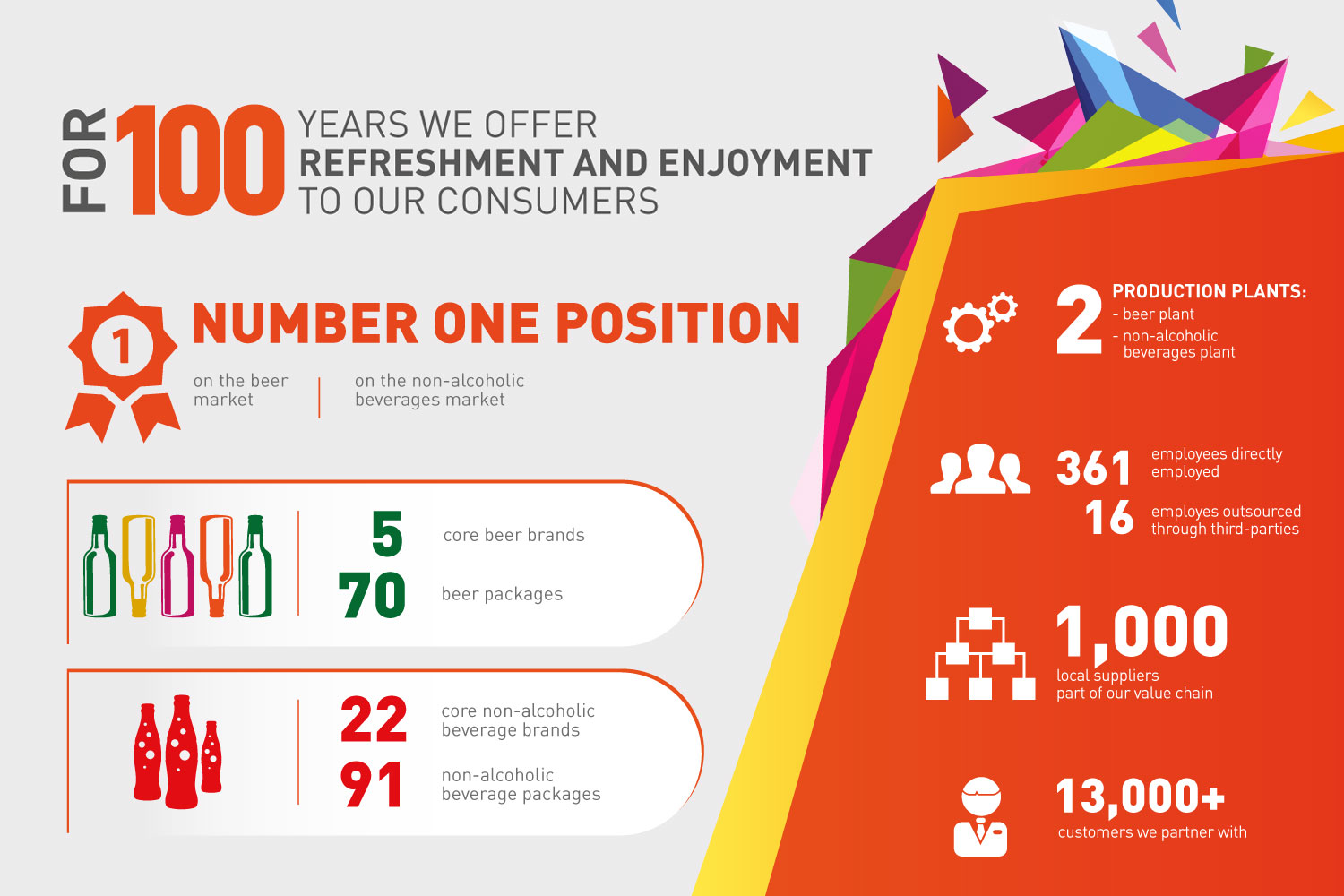 FOR 100 YEARS WE OFFER REFRESHMENT AND ENJOYMENT TO OUR CONSUMERS

1

NUMBER ONE POSITION

on the beer market

on the non-alcoholic beverages market

5 core beer brands

70 beer packages

22 core non-alcoholic beverage brands

91 non-alcoholic beverage packages

2 PRODUCTION PLANTS:
- beer plant
- non-alcoholic beverages plant

361 employees directly employed

16 employes outsourced through third-parties

1,000 local suppliers part of our value chain

13,000+ customers we partner with